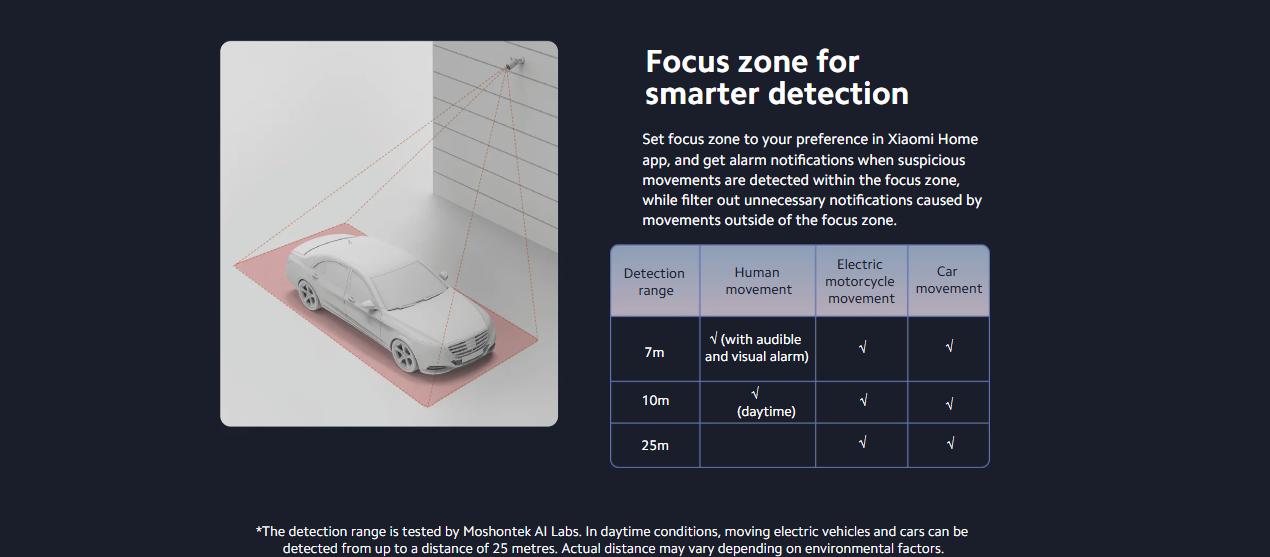 Focus zone for smarter detection

Set focus zone to your preference in Xiaomi Home app, and get alarm notifications when suspicious movements are detected within the focus zone, while filter out unnecessary notifications caused by movements outside of the focus zone.

| Detection range | Human movement | Electric motorcycle movement | Car movement |
|---|---|---|---|
| 7m | √ (with audible and visual alarm) | √ | √ |
| 10m | √ (daytime) | √ | √ |
| 25m | | √ | √ |

*The detection range is tested by Moshontek AI Labs. In daytime conditions, moving electric vehicles and cars can be detected from up to a distance of 25 metres. Actual distance may vary depending on environmental factors.