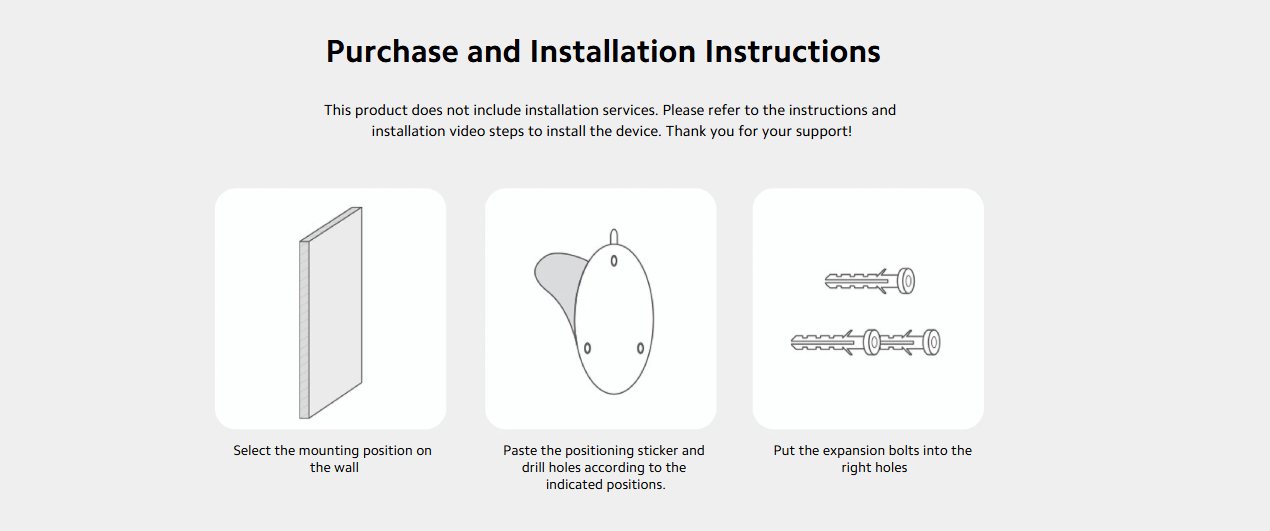 Purchase and Installation Instructions

This product does not include installation services. Please refer to the instructions and installation video steps to install the device. Thank you for your support!

Select the mounting position on the wall

Paste the positioning sticker and drill holes according to the indicated positions.

Put the expansion bolts into the right holes