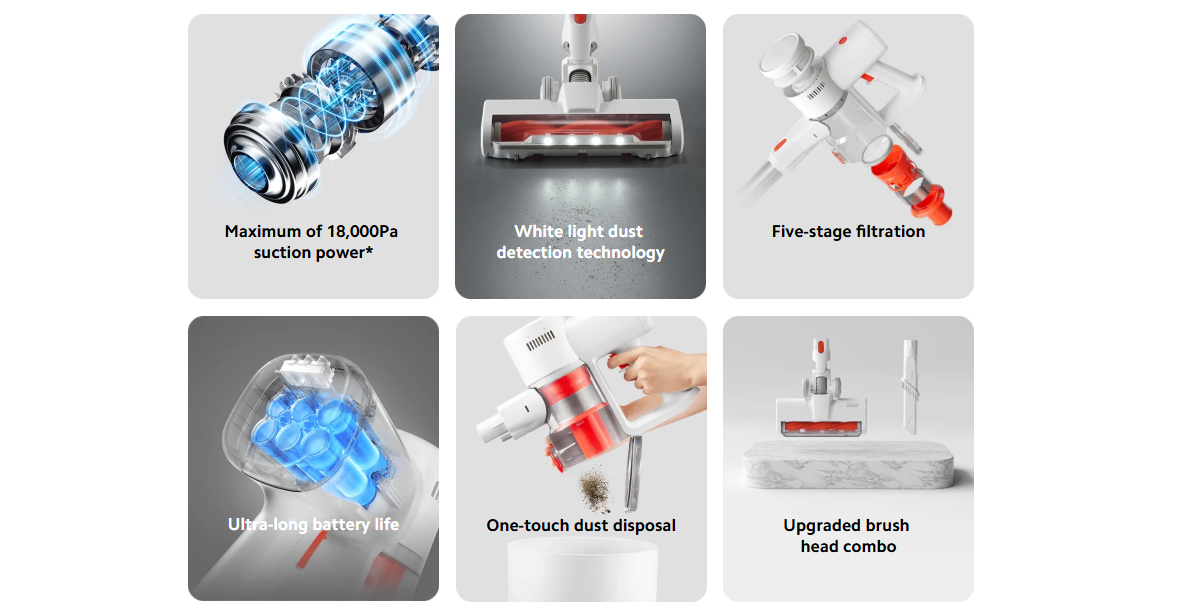 Maximum of 18,000Pa suction power*

White light dust detection technology

Five-stage filtration

Ultra-long battery life

One-touch dust disposal

Upgraded brush head combo