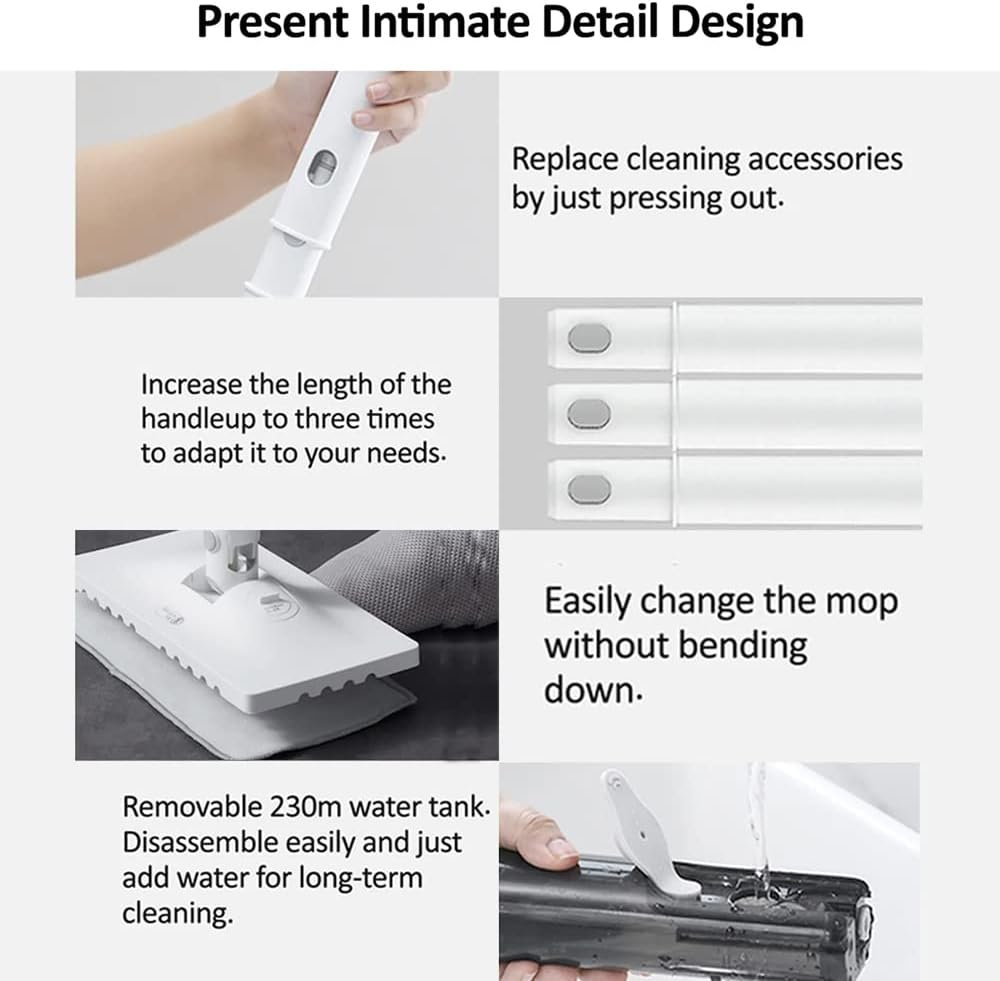 Present Intimate Detail Design

Replace cleaning accessories by just pressing out.

Increase the length of the handleup to three times to adapt it to your needs.

Easily change the mop without bending down.

Removable 230m water tank. Disassemble easily and just add water for long-term cleaning.